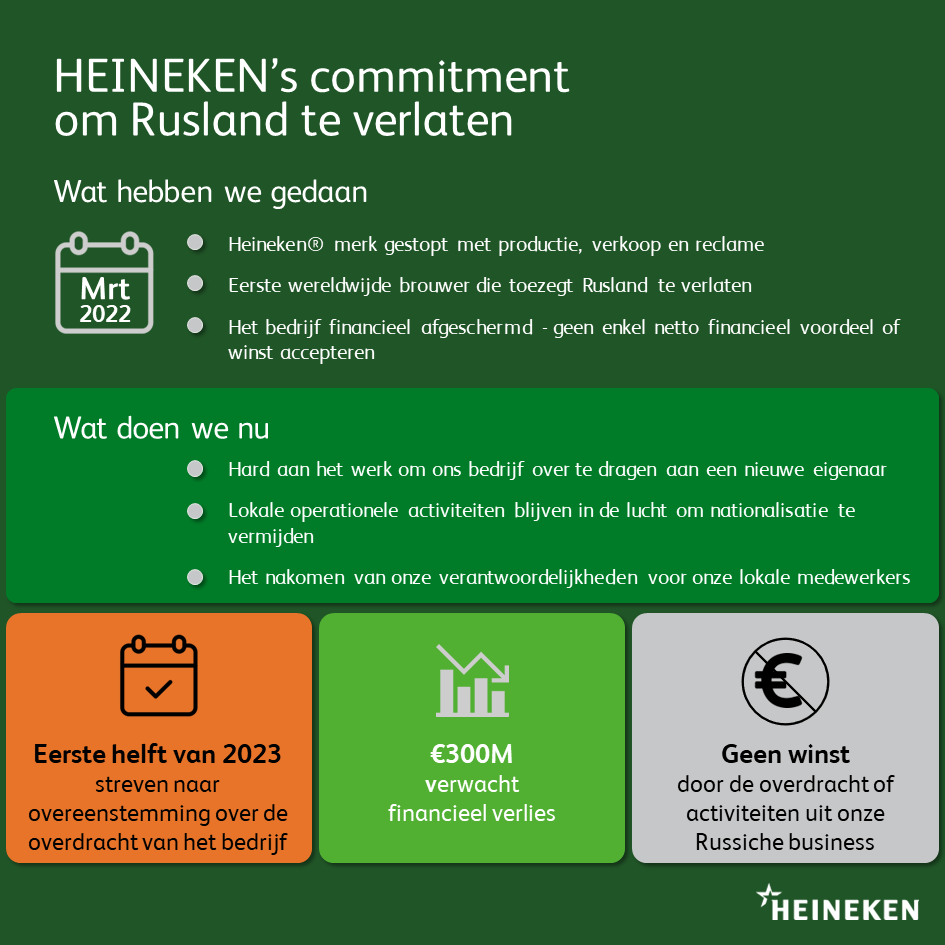 HEINEKEN's commitment om Rusland te verlaten

Wat hebben we gedaan

Mrt 2022

Heineken® merk gestopt met productie, verkoop en reclame

Eerste wereldwijde brouwer die toezegt Rusland te verlaten

Het bedrijf financieel afgeschermd - geen enkel netto financieel voordeel of winst accepteren

Wat doen we nu

Hard aan het werk om ons bedrijf over te dragen aan een nieuwe eigenaar

Lokale operationele activiteiten blijven in de lucht om nationalisatie te vermijden

Het nakomen van onze verantwoordelijkheden voor onze lokale medewerkers

Eerste helft van 2023
streven naar overeenstemming over de overdracht van het bedrijf

€300M
verwacht financieel verlies

Geen winst
door de overdracht of activiteiten uit onze Russiche business

HEINEKEN